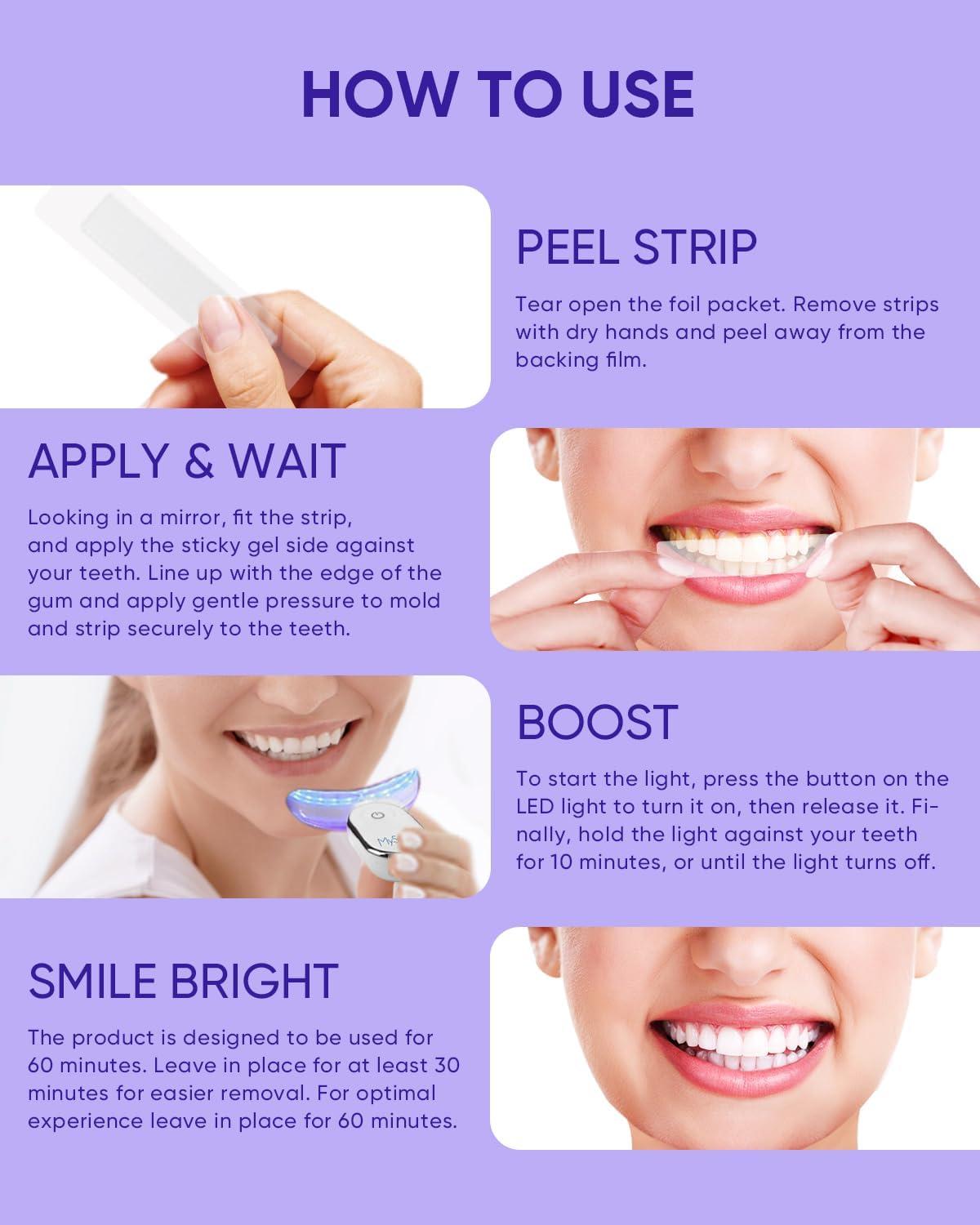 HOW TO USE

PEEL STRIP

Tear open the foil packet. Remove strips with dry hands and peel away from the backing film.

APPLY & WAIT

Looking in a mirror, fit the strip, and apply the sticky gel side against your teeth. Line up with the edge of the gum and apply gentle pressure to mold and strip securely to the teeth.

BOOST

To start the light, press the button on the LED light to turn it on, then release it. Finally, hold the light against your teeth for 10 minutes, or until the light turns off.

SMILE BRIGHT

The product is designed to be used for 60 minutes. Leave in place for at least 30 minutes for easier removal. For optimal experience leave in place for 60 minutes.